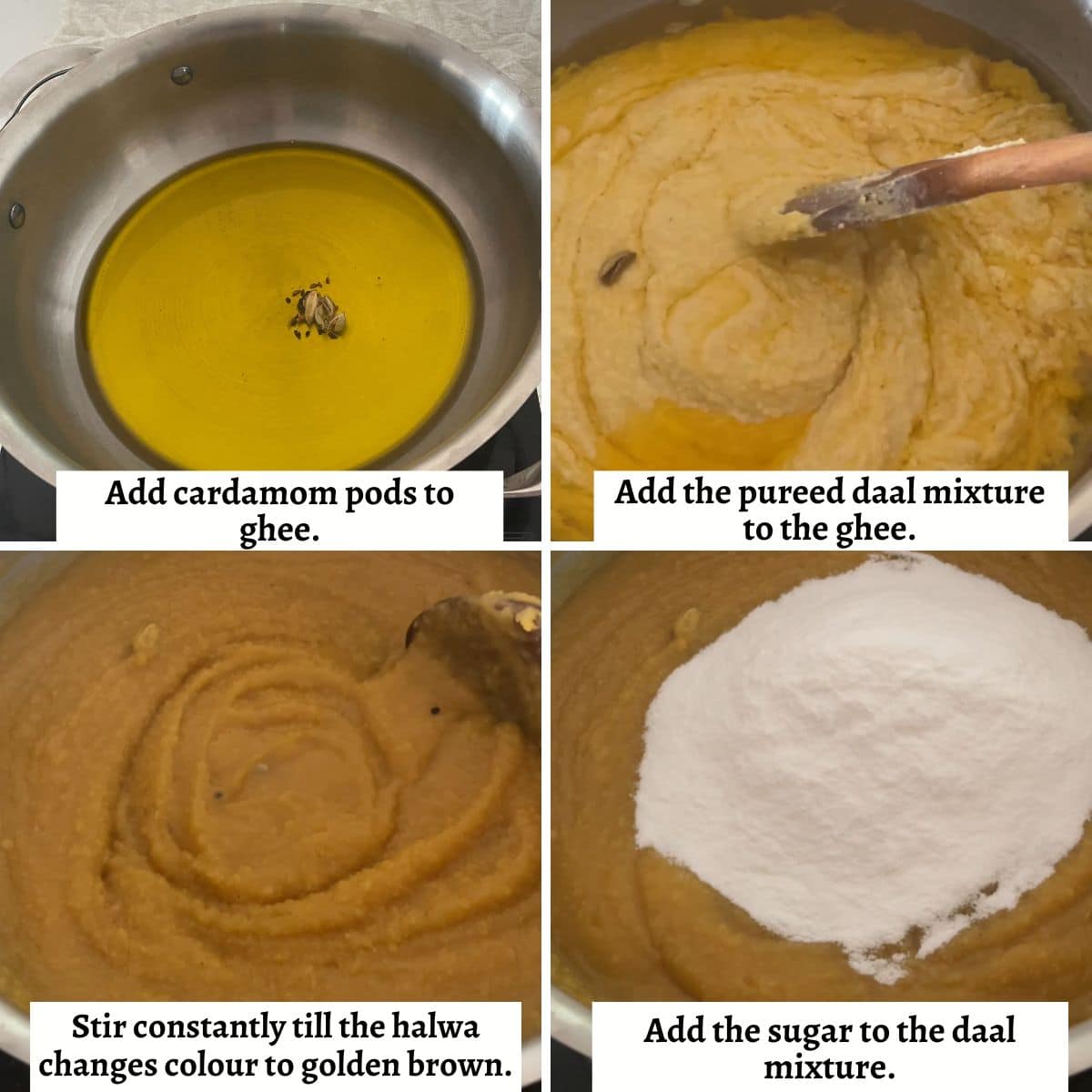 Add cardamom pods to ghee.

Add the pureed daal mixture to the ghee.

Stir constantly till the halwa changes colour to golden brown.

Add the sugar to the daal mixture.